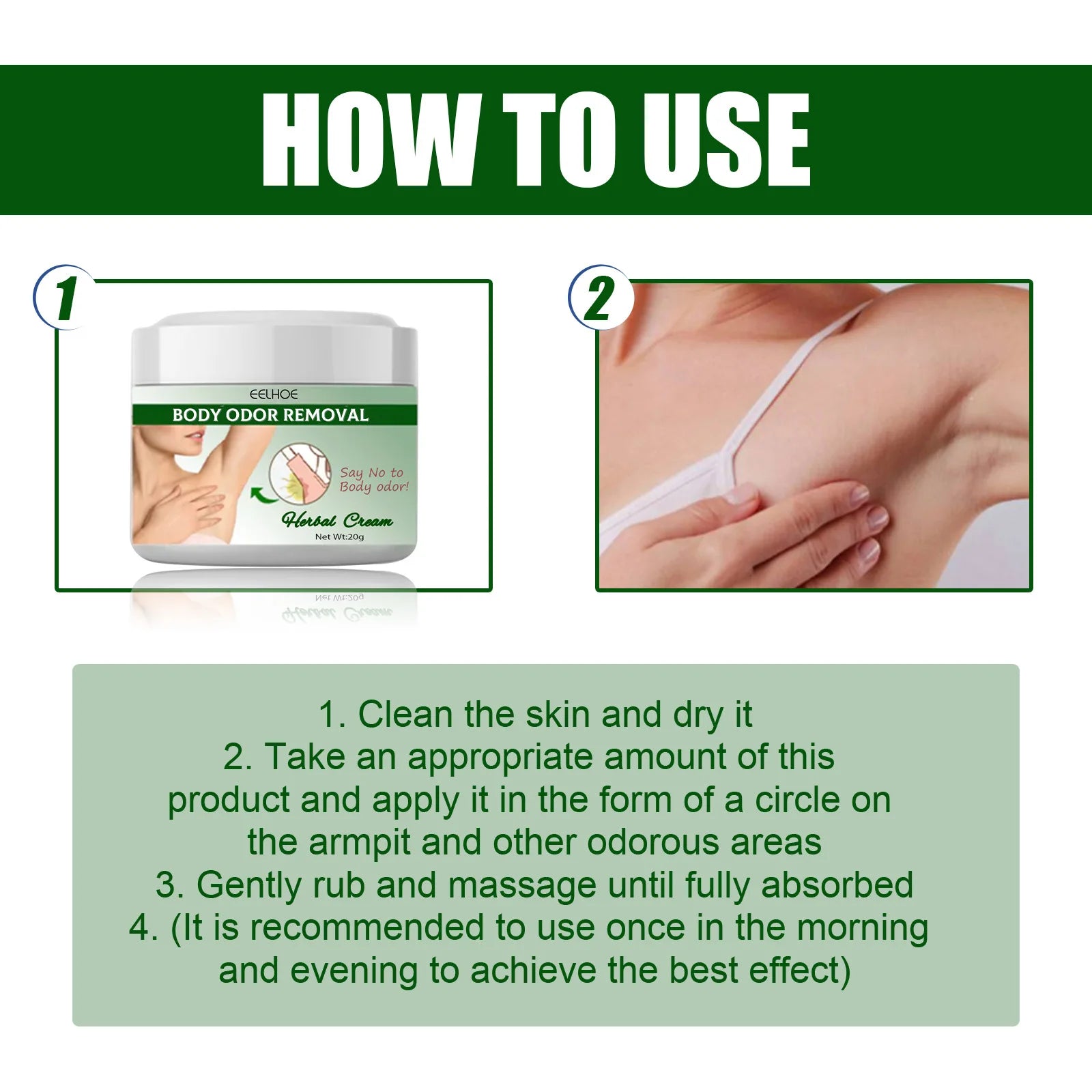 HOW TO USE

1

EELHOE
BODY ODOR REMOVAL
Say No to Body odor!
Herbal Cream
Net Wt:20g

2

1. Clean the skin and dry it
2. Take an appropriate amount of this product and apply it in the form of a circle on the armpit and other odorous areas
3. Gently rub and massage until fully absorbed
4. (It is recommended to use once in the morning and evening to achieve the best effect)