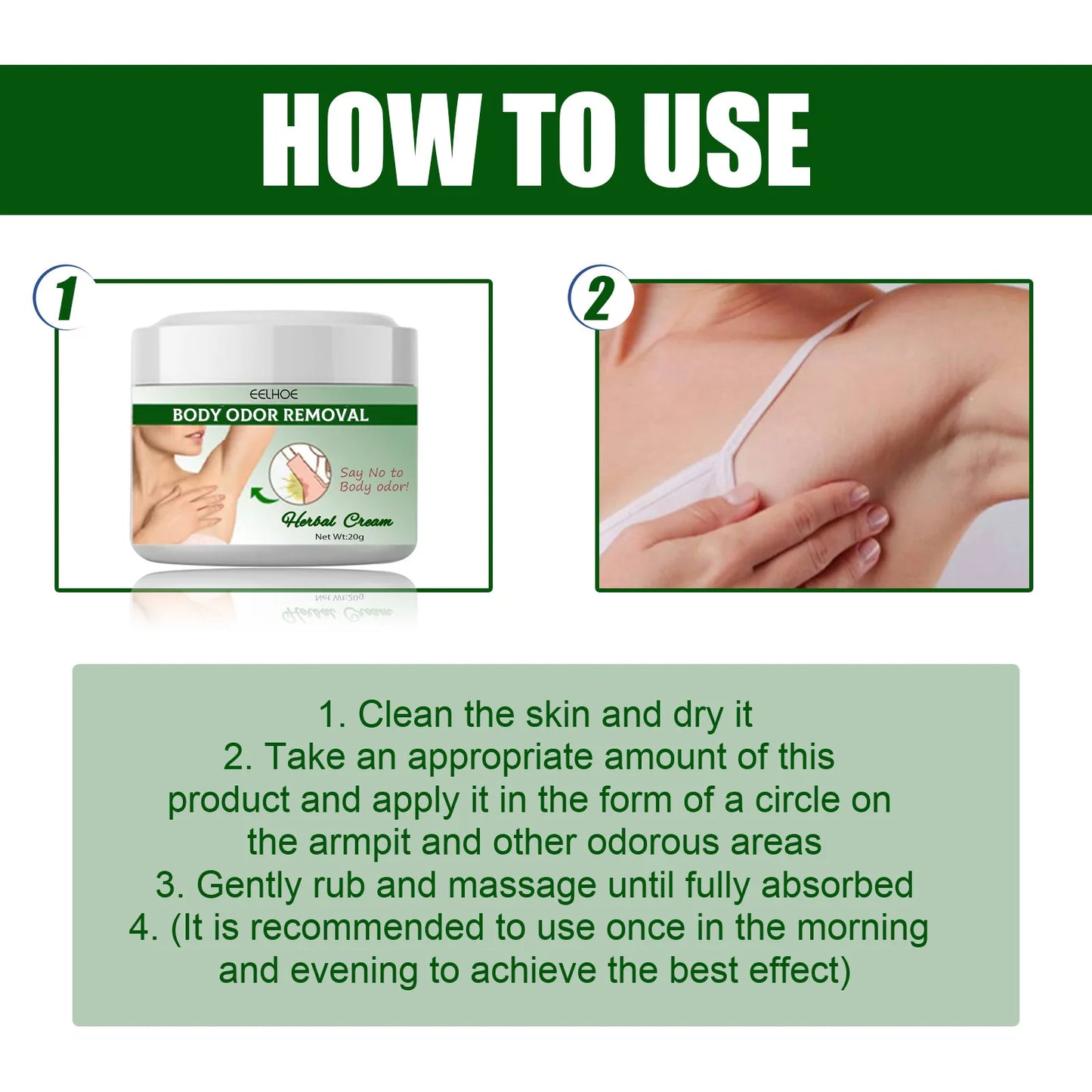 HOW TO USE

1

EELHOE
BODY ODOR REMOVAL
Say No to Body odor!
Herbal Cream
Net Wt:20g

2

1. Clean the skin and dry it
2. Take an appropriate amount of this product and apply it in the form of a circle on the armpit and other odorous areas
3. Gently rub and massage until fully absorbed
4. (It is recommended to use once in the morning and evening to achieve the best effect)